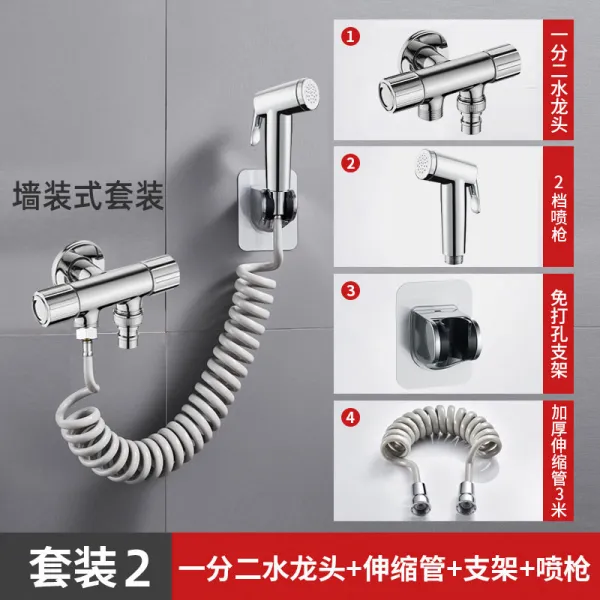 墙装式套装

1
一分二水龙头

2
2档喷枪

3
免打孔支架

4
加厚伸缩管3米

套装2
一分二水龙头+伸缩管+支架+喷枪