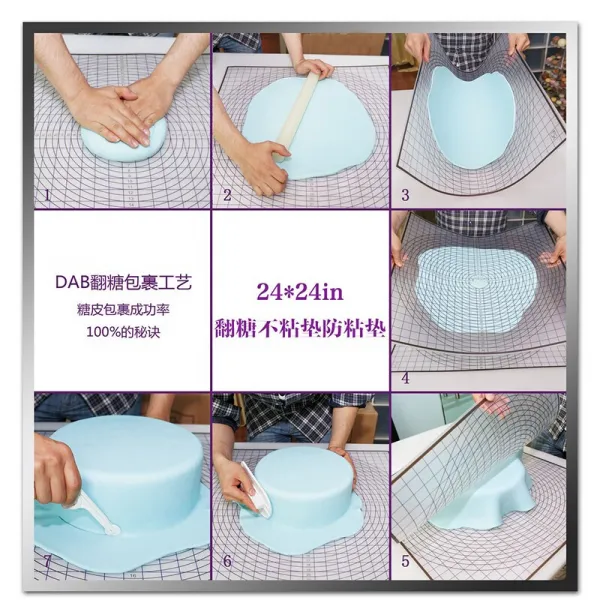 1

2

3

DAB翻糖包裹工艺
糖皮包裹成功率
100%的秘诀

24*24in
翻糖不粘垫防粘垫

4

7

6

5