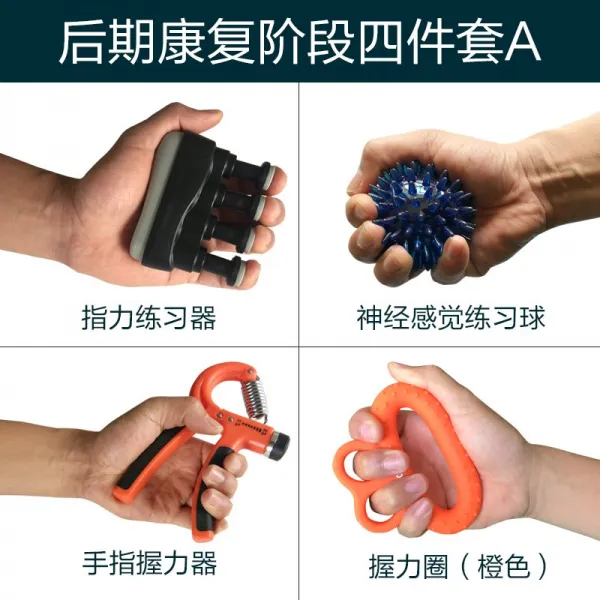 后期康复阶段四件套A

指力练习器

神经感觉练习球

手指握力器

握力圈（橙色）